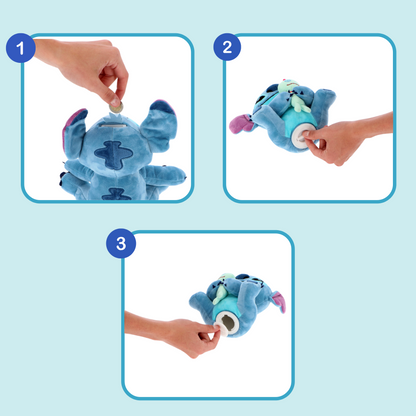 1

2

3